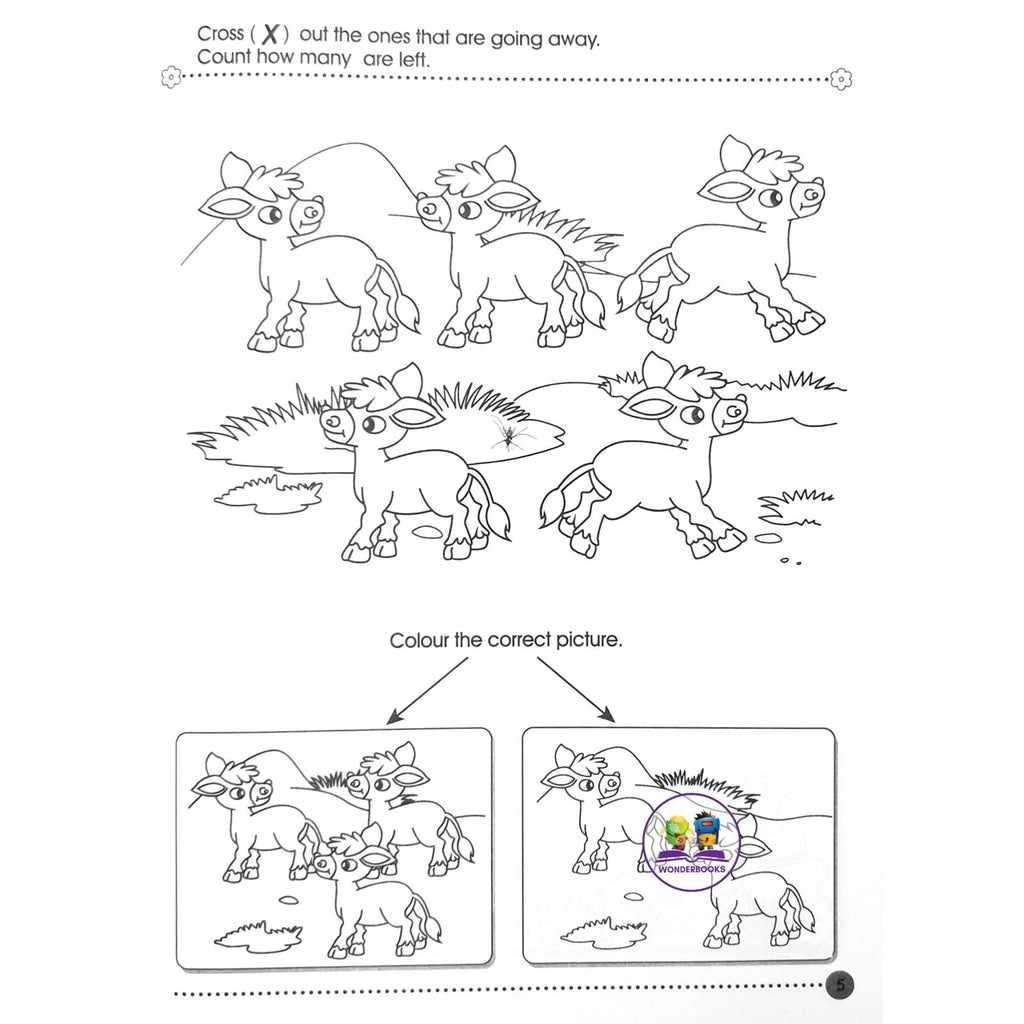 Cross ( X ) out the ones that are going away.
Count how many are left.

Colour the correct picture.

WONDERBOOKS

5