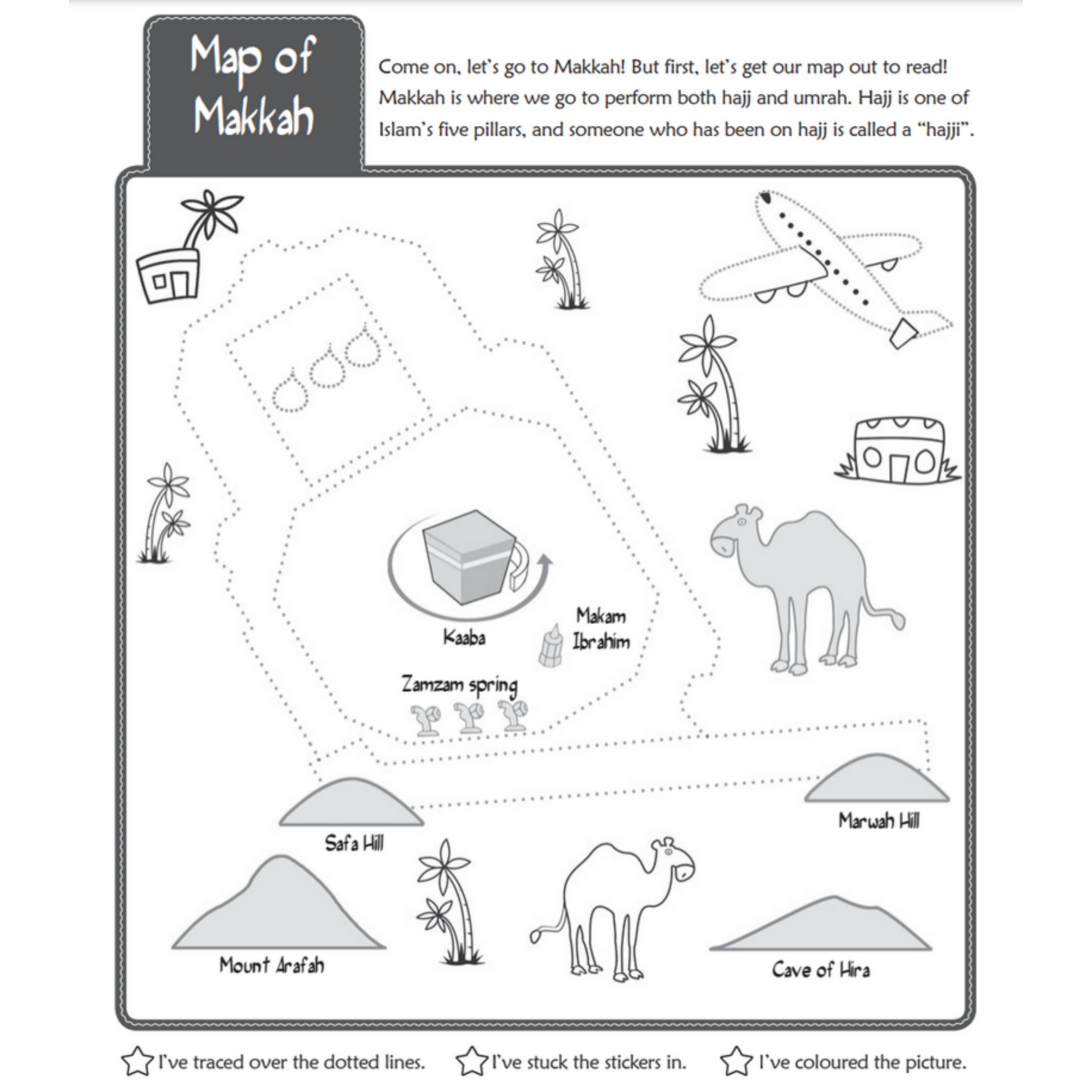 Map of Makkah

Come on, let's go to Makkah! But first, let's get our map out to read! Makkah is where we go to perform both hajj and umrah. Hajj is one of Islam's five pillars, and someone who has been on hajj is called a "hajji".

Kaaba

Makam Ibrahim

Zamzam spring

Safa Hill

Marwah Hill

Mount Arafah

Cave of Hira

I've traced over the dotted lines. I've stuck the stickers in. I've coloured the picture.